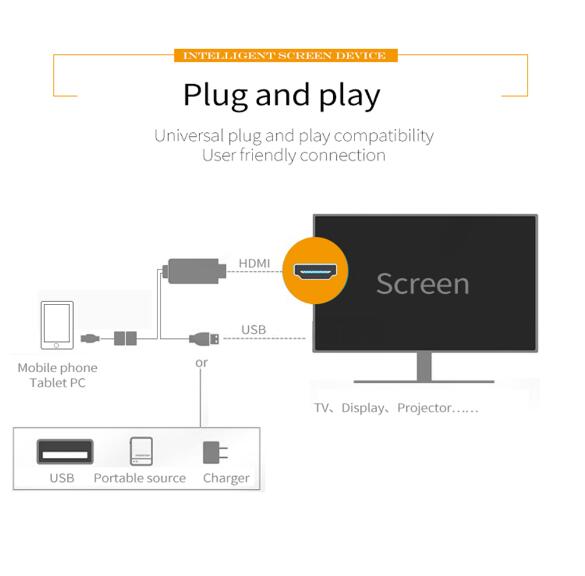 INTELLIGENT SCREEN DEVICE

Plug and play

Universal plug and play compatibility
User friendly connection

HDMI

Screen

USB

Mobile phone
Tablet PC

or

TV、Display、Projector……

USB Portable source Charger